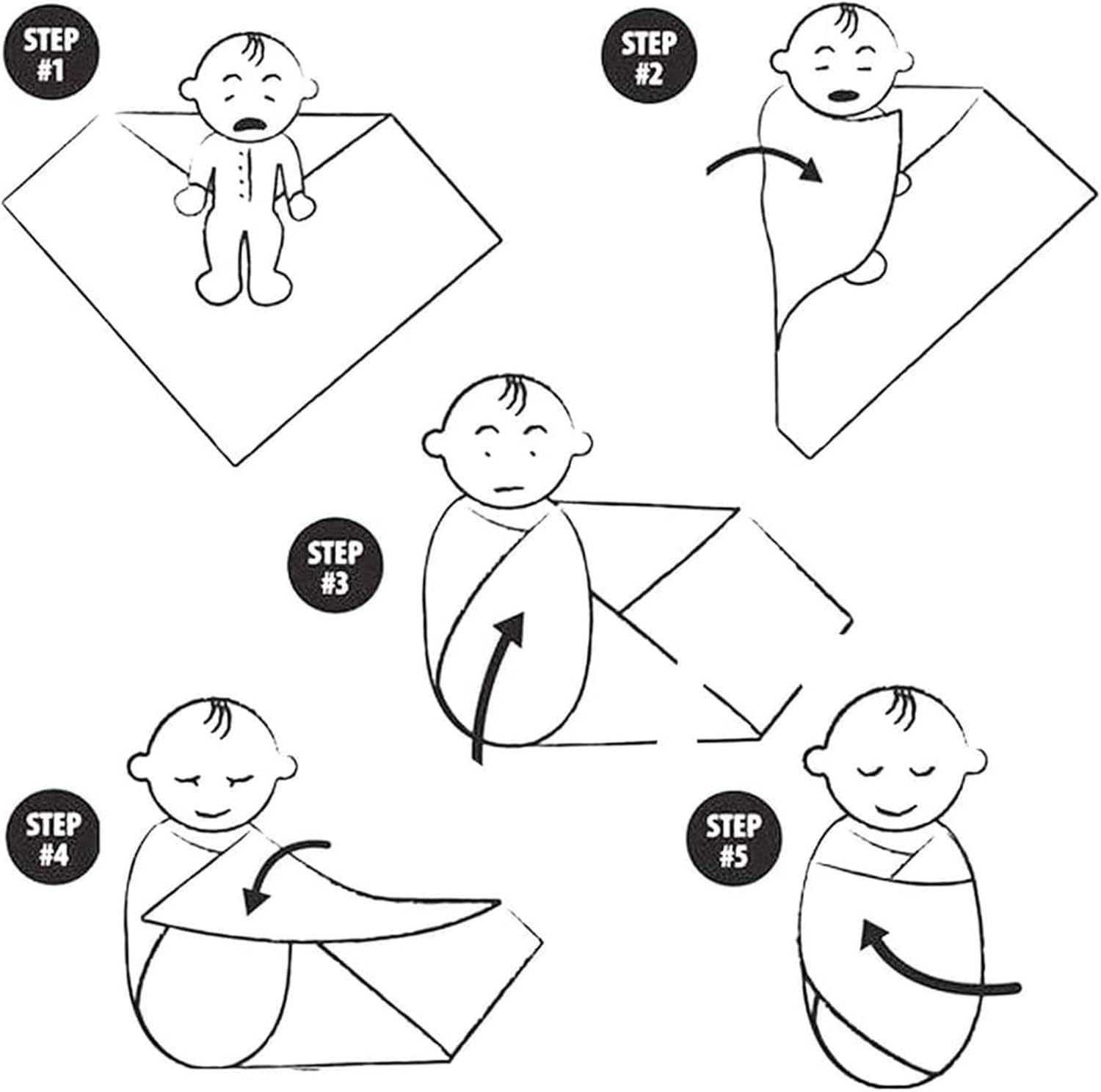 STEP #1

STEP #2

STEP #3

STEP #4

STEP #5