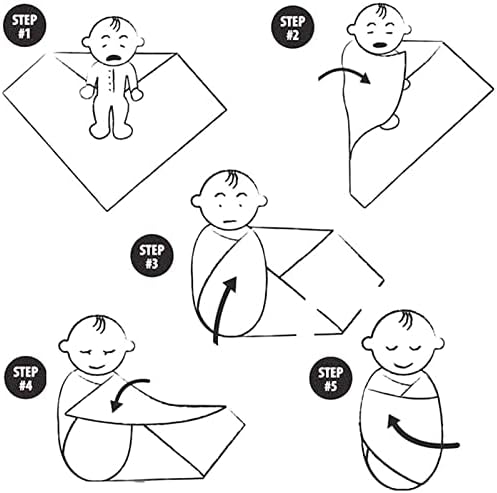 STEP #1

STEP #2

STEP #3

STEP #4

STEP #5